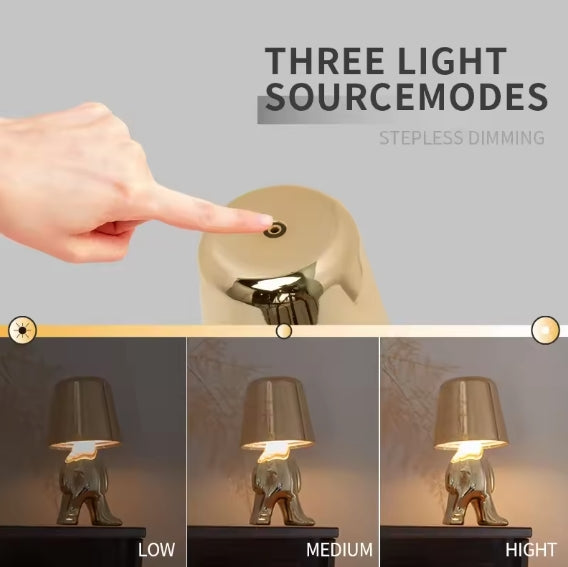 THREE LIGHT SOURCEMODES

STEPLESS DIMMING

LOW

MEDIUM

HIGHT